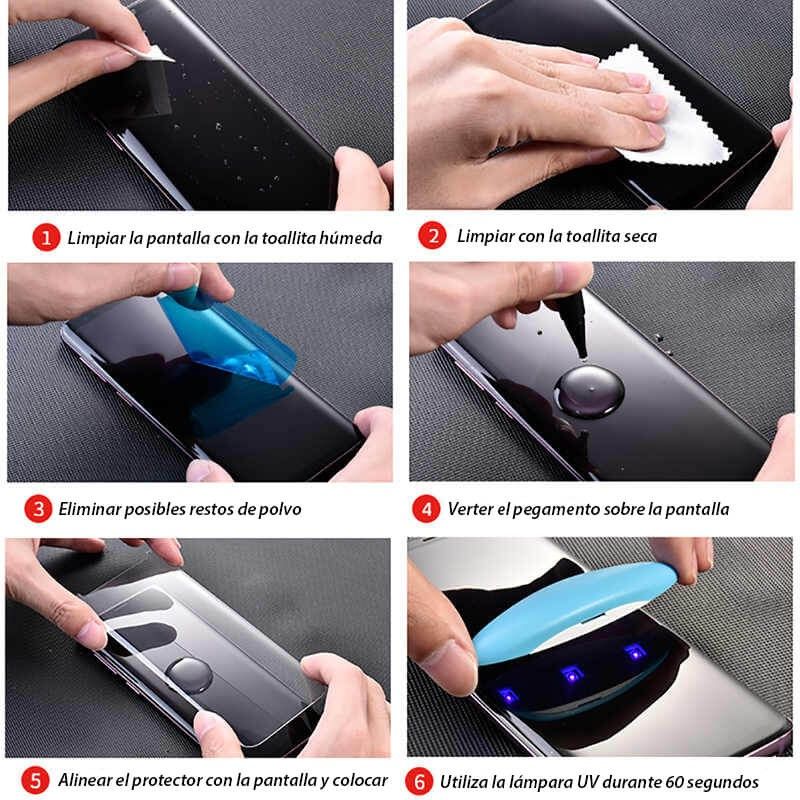 1 Limpiar la pantalla con la toallita húmeda

2 Limpiar con la toallita seca

3 Eliminar posibles restos de polvo

4 Verter el pegamento sobre la pantalla

5 Alinear el protector con la pantalla y colocar

6 Utiliza la lámpara UV durante 60 segundos