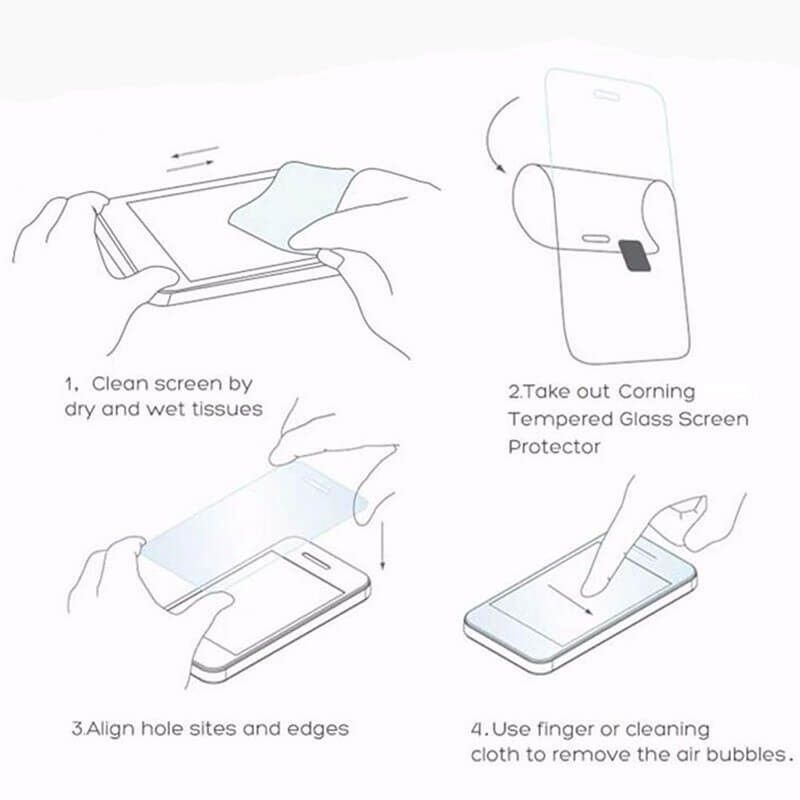 1. Clean screen by dry and wet tissues

2.Take out Corning Tempered Glass Screen Protector

3.Align hole sites and edges

4.Use finger or cleaning cloth to remove the air bubbles.