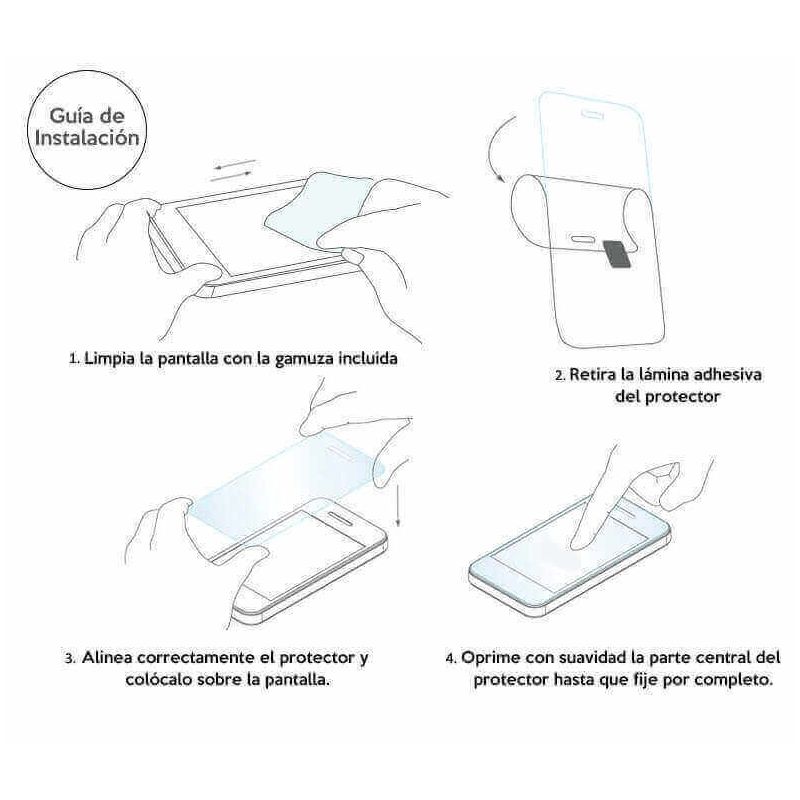 Guía de Instalación

1. Limpia la pantalla con la gamuza incluida

2. Retira la lámina adhesiva del protector

3. Alinea correctamente el protector y colócalo sobre la pantalla.

4. Oprime con suavidad la parte central del protector hasta que fije por completo.