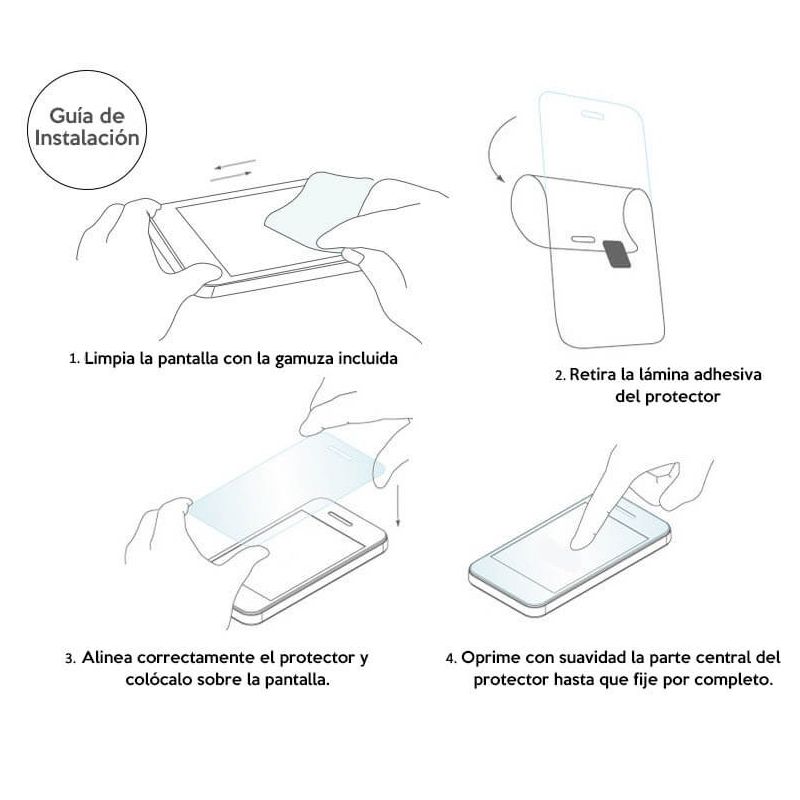 Guía de Instalación

1. Limpia la pantalla con la gamuza incluida

2. Retira la lámina adhesiva del protector

3. Alinea correctamente el protector y colócalo sobre la pantalla.

4. Oprime con suavidad la parte central del protector hasta que fije por completo.